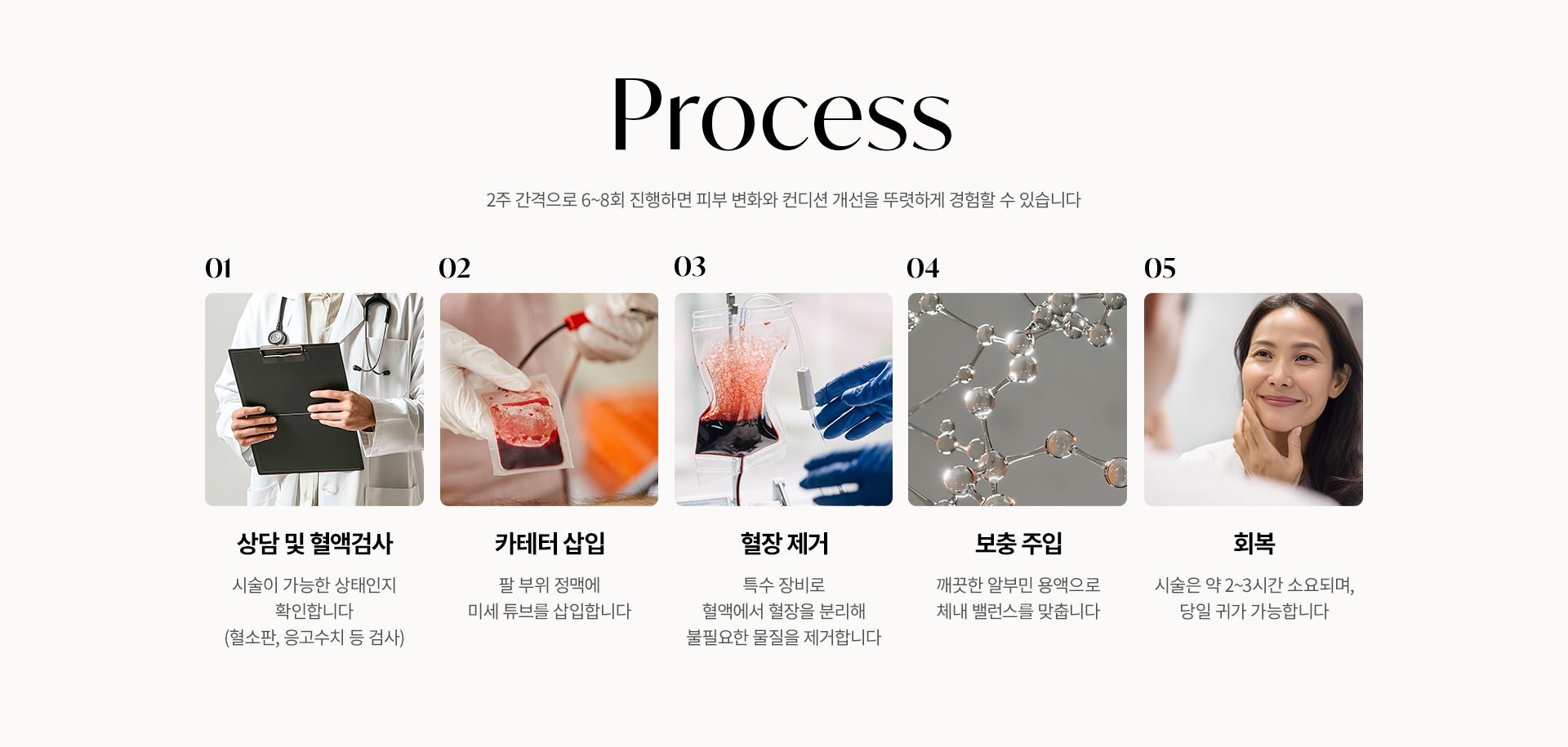 Process

2주 간격으로 6~8회 진행하면 피부 변화와 컨디션 개선을 뚜렷하게 경험할 수 있습니다

01

상담 및 혈액검사

시술이 가능한 상태인지 확인합니다 (혈소판, 응고수치 등 검사)

02

카테터 삽입

팔 부위 정맥에 미세 튜브를 삽입합니다

03

혈장 제거

특수 장비로 혈액에서 혈장을 분리해 불필요한 물질을 제거합니다

04

보충 주입

깨끗한 알부민 용액으로 체내 밸런스를 맞춥니다

05

회복

시술은 약 2~3시간 소요되며, 당일 귀가 가능합니다